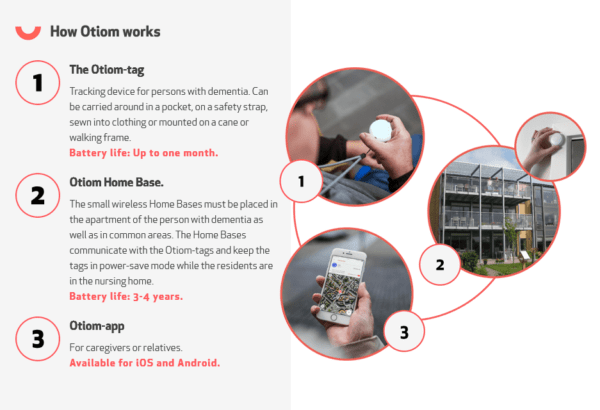 How Otiom works

1

The Otiom-tag

Tracking device for persons with dementia. Can be carried around in a pocket, on a safety strap, sewn into clothing or mounted on a cane or walking frame.

Battery life: Up to one month.

2

Otiom Home Base.

The small wireless Home Bases must be placed in the apartment of the person with dementia as well as in common areas. The Home Bases communicate with the Otiom-tags and keep the tags in power-save mode while the residents are in the nursing home.

Battery life: 3-4 years.

3

Otiom-app

For caregivers or relatives.

Available for iOS and Android.

1

2

3